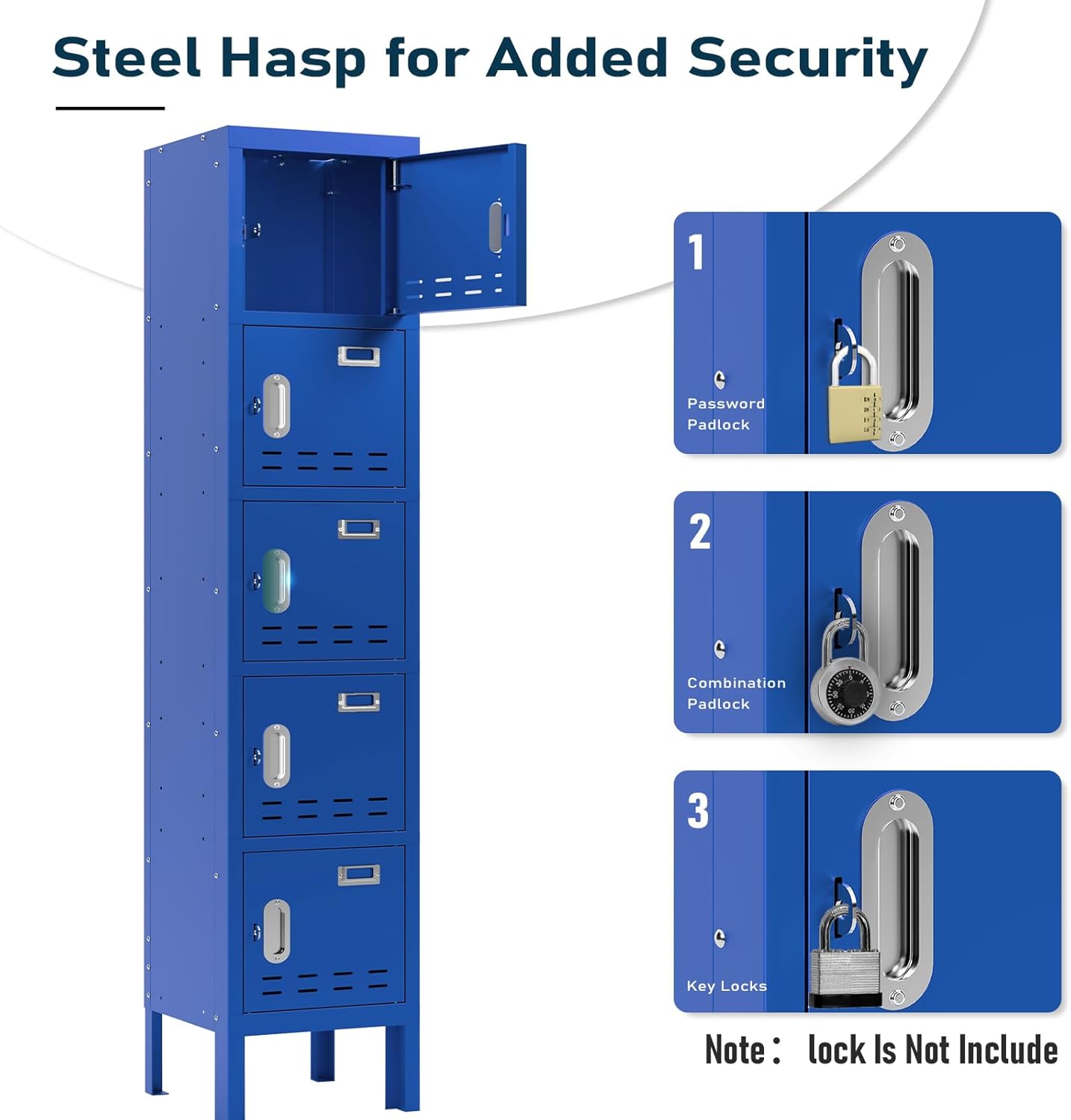 Steel Hasp for Added Security

1
Password Padlock

2
Combination Padlock

3
Key Locks

Note： lock Is Not Include