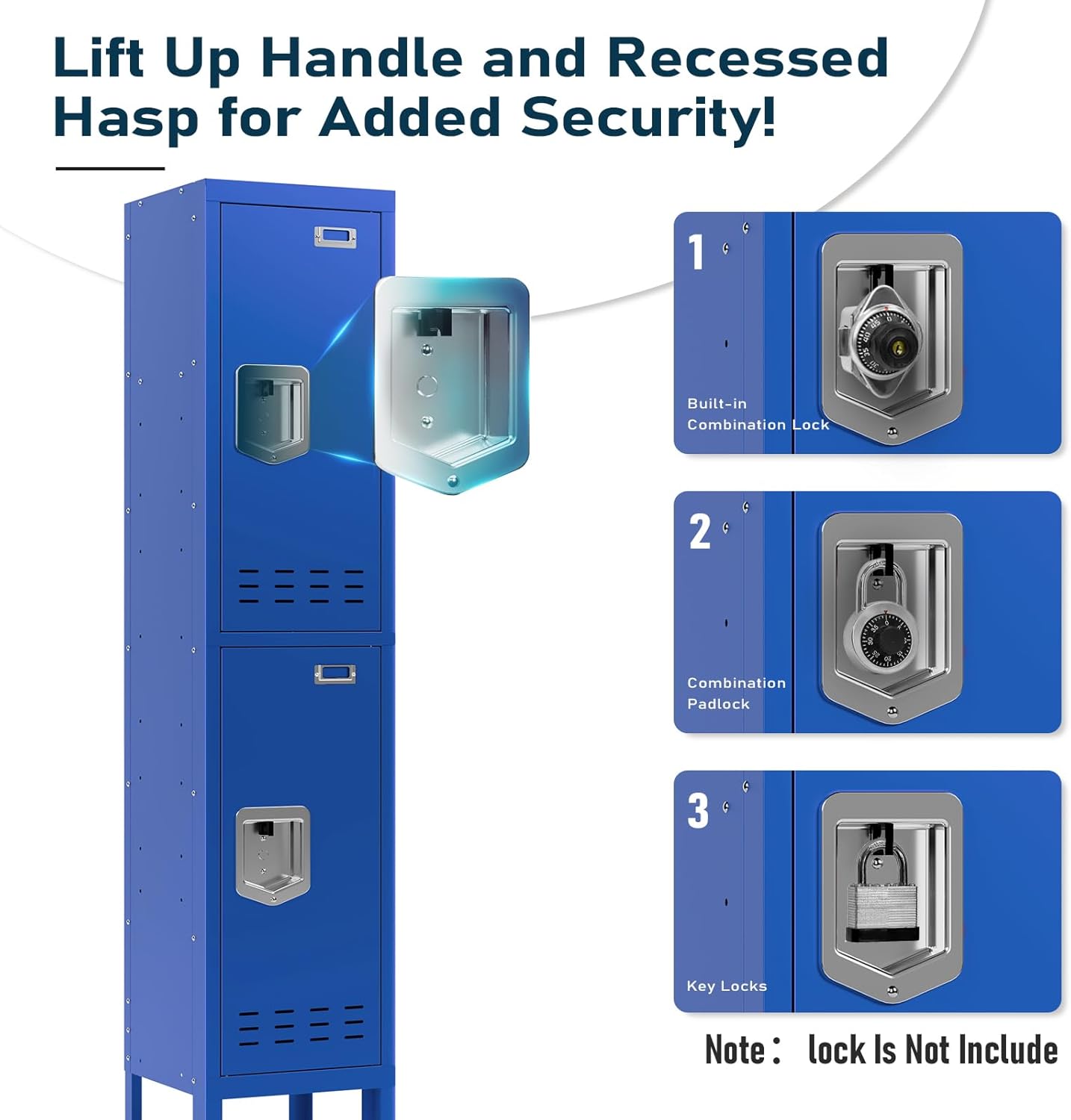 Lift Up Handle and Recessed Hasp for Added Security!

1
Built-in Combination Lock

2
Combination Padlock

3
Key Locks

Note： lock Is Not Include