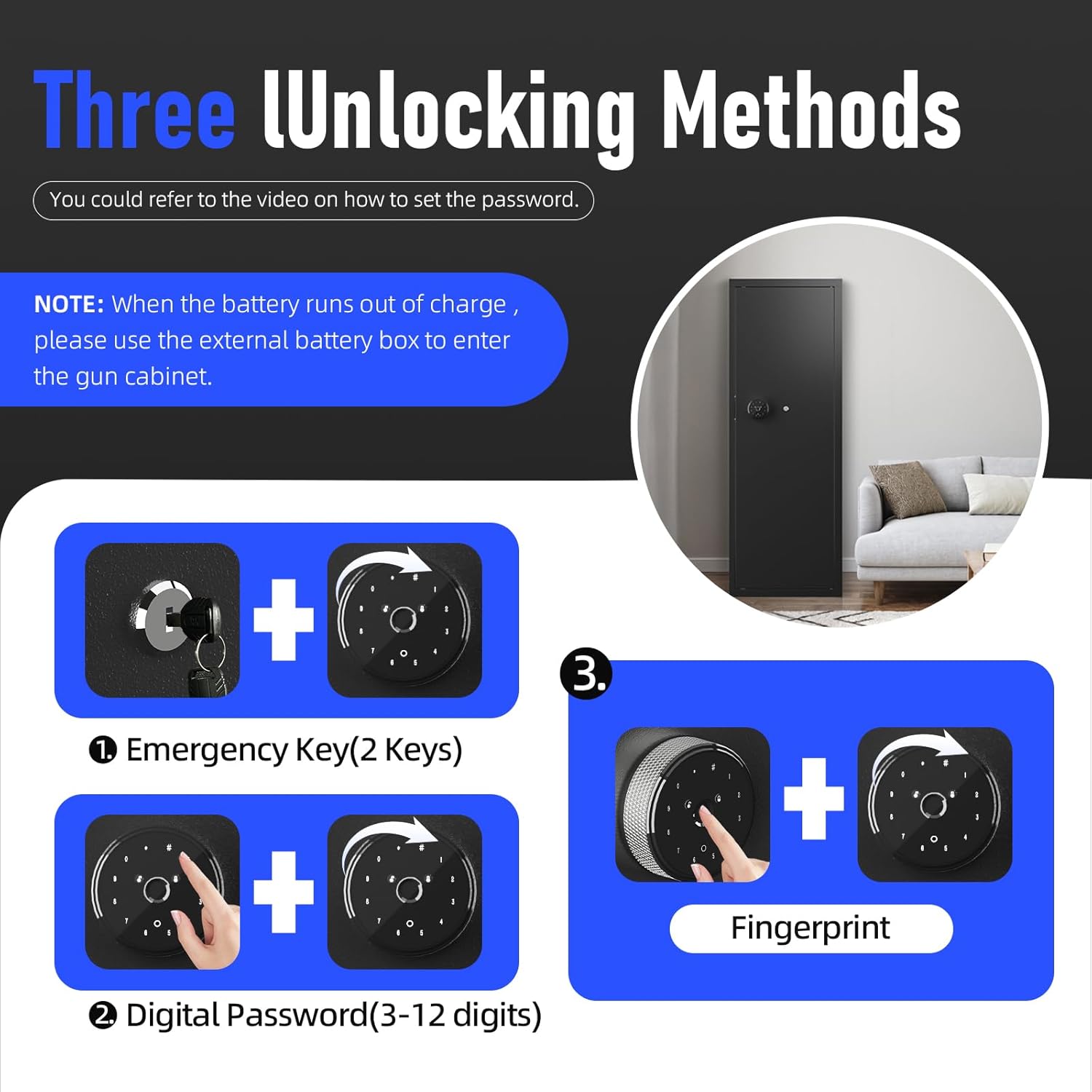 Three lUnlocking Methods

You could refer to the video on how to set the password.

NOTE: When the battery runs out of charge , please use the external battery box to enter the gun cabinet.

❶ Emergency Key(2 Keys)

❷ Digital Password(3-12 digits)

3.

Fingerprint