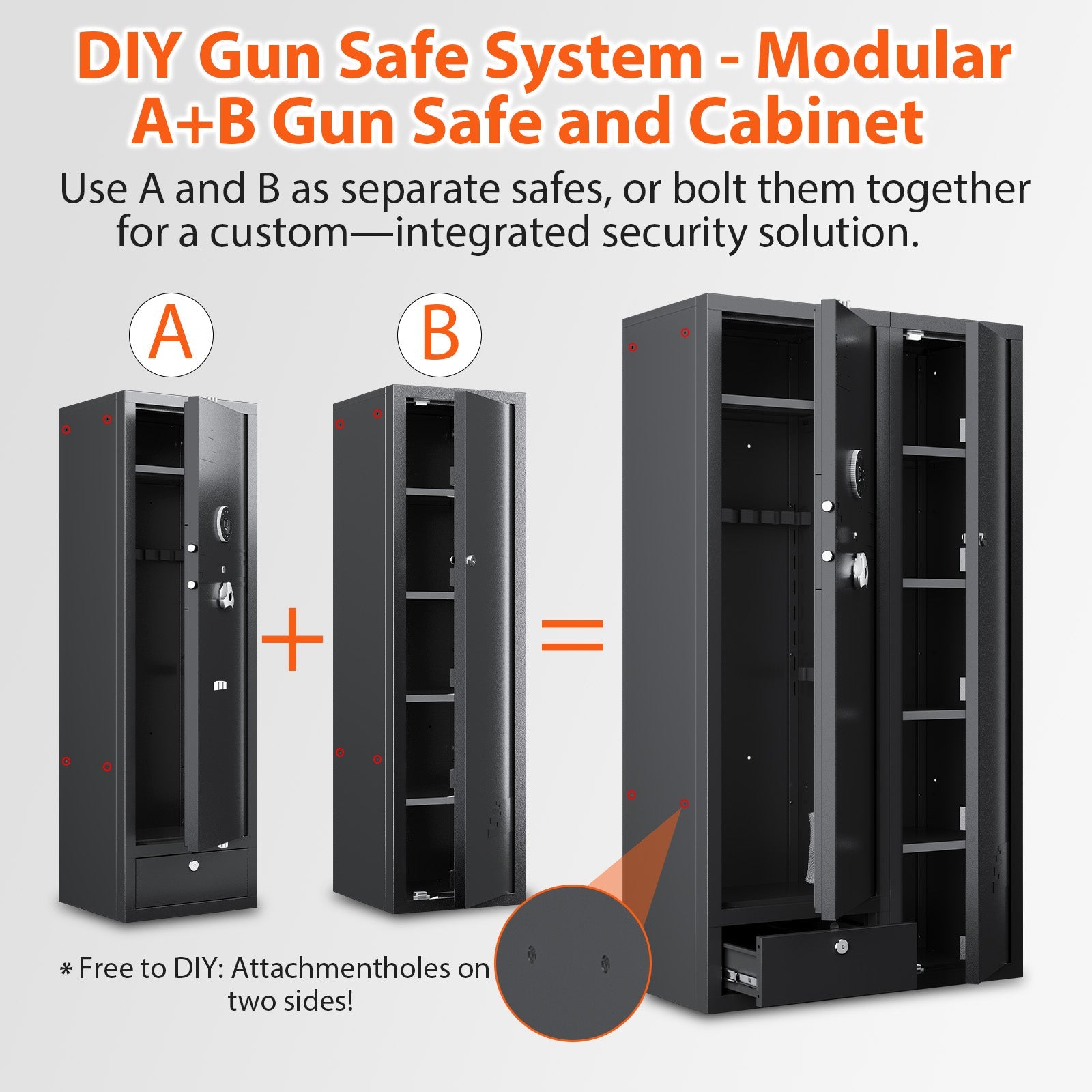 DIY Gun Safe System - Modular A+B Gun Safe and Cabinet

Use A and B as separate safes, or bolt them together for a custom—integrated security solution.

A

B

+

=

* Free to DIY: Attachmentholes on two sides!