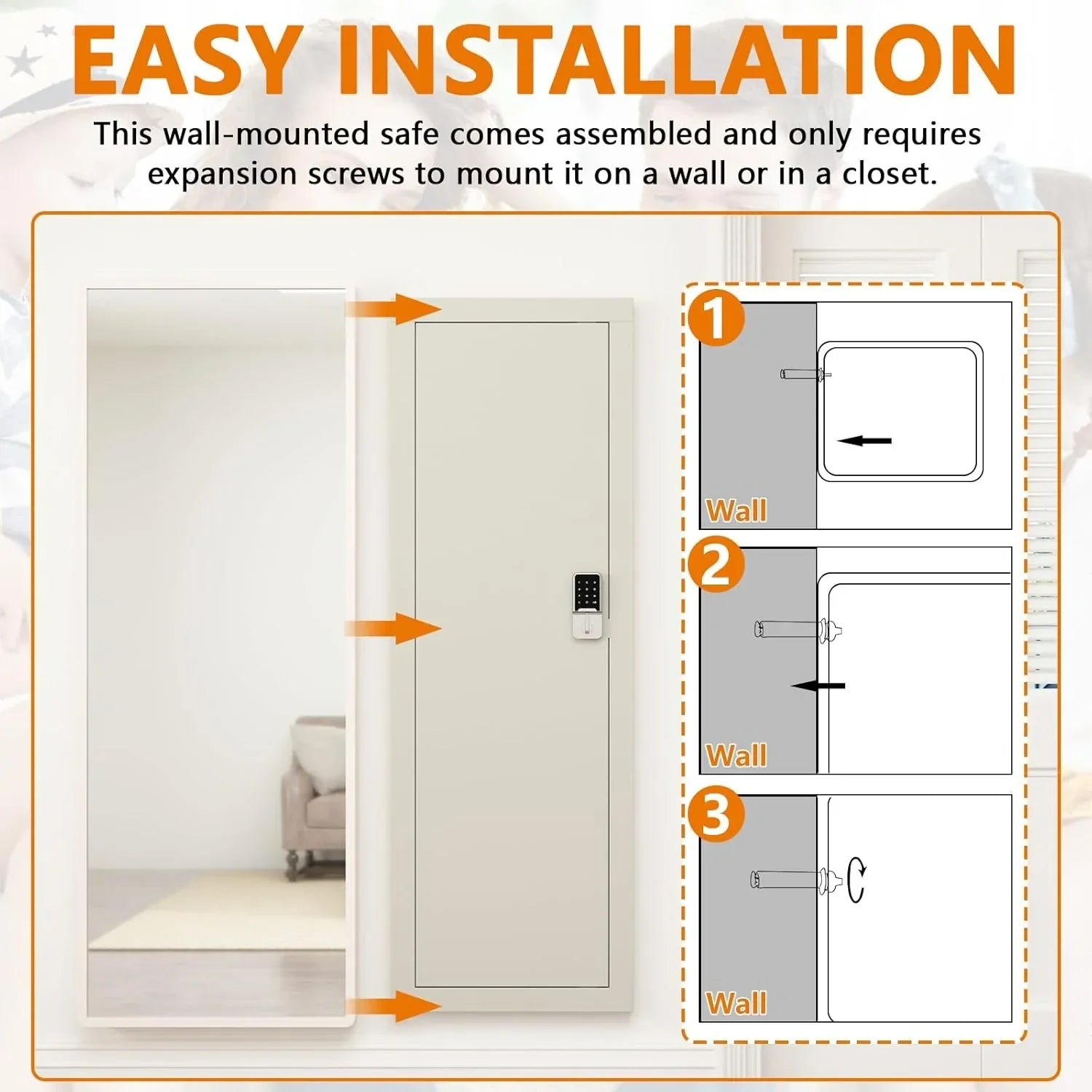 EASY INSTALLATION

This wall-mounted safe comes assembled and only requires expansion screws to mount it on a wall or in a closet.

1

Wall

2

Wall

3

Wall