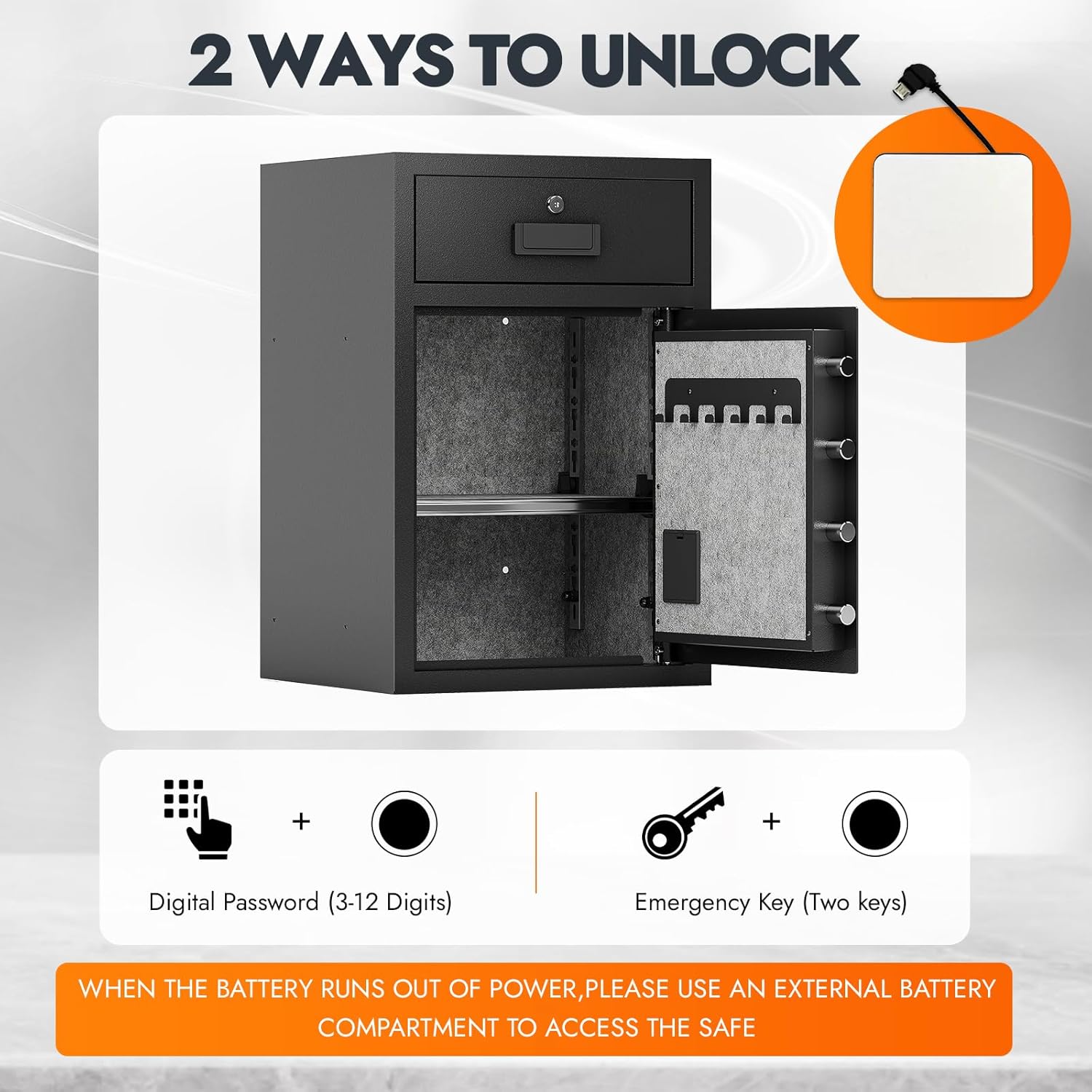 2 WAYS TO UNLOCK

+

Digital Password (3-12 Digits)

+

Emergency Key (Two keys)

WHEN THE BATTERY RUNS OUT OF POWER,PLEASE USE AN EXTERNAL BATTERY COMPARTMENT TO ACCESS THE SAFE