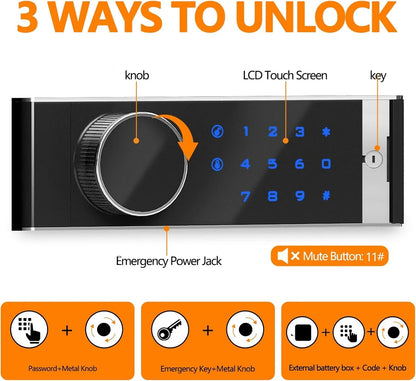 3 WAYS TO UNLOCK

knob

LCD Touch Screen

key

1 2 3 *
4 5 6 0
7 8 9 #

Emergency Power Jack

Mute Button: 11#

+

Password+Metal Knob

+

Emergency Key+Metal Knob

+ +

External battery box + Code + Knob