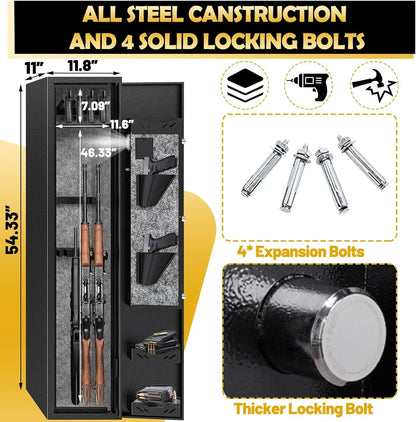 ALL STEEL CANSTRUCTION
AND 4 SOLID LOCKING BOLTS

11"
11.8"
7.09"
11.6"
46.33"
54.33"

4* Expansion Bolts

Thicker Locking Bolt